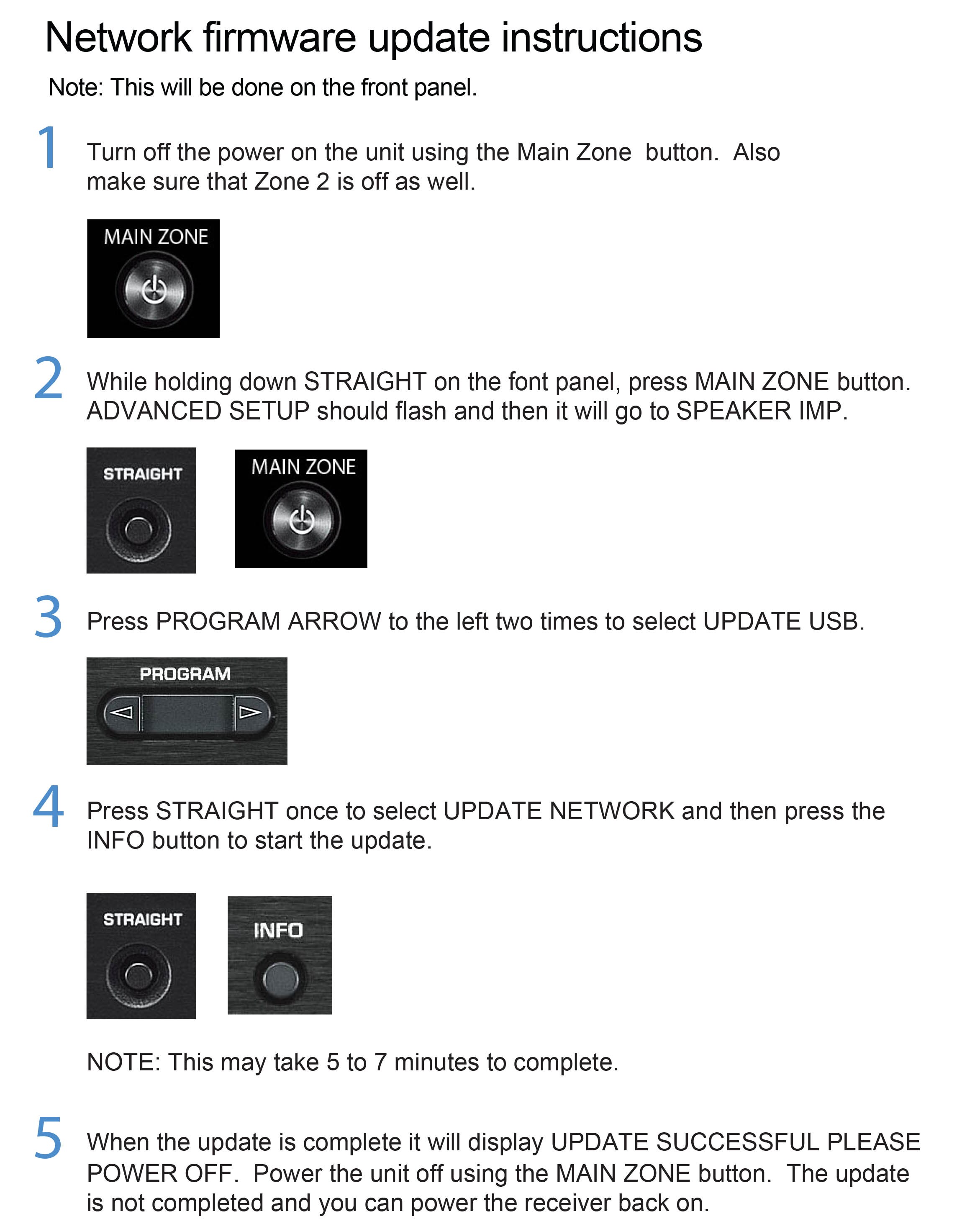 Network firmware update instructions

Note: This will be done on the front panel.

1

Turn off the power on the unit using the Main Zone button. Also make sure that Zone 2 is off as well.

MAIN ZONE

2

While holding down STRAIGHT on the font panel, press MAIN ZONE button. ADVANCED SETUP should flash and then it will go to SPEAKER IMP.

STRAIGHT

MAIN ZONE

3

Press PROGRAM ARROW to the left two times to select UPDATE USB.

PROGRAM

4

Press STRAIGHT once to select UPDATE NETWORK and then press the INFO button to start the update.

STRAIGHT

INFO

NOTE: This may take 5 to 7 minutes to complete.

5

When the update is complete it will display UPDATE SUCCESSFUL PLEASE POWER OFF. Power the unit off using the MAIN ZONE button. The update is not completed and you can power the receiver back on.